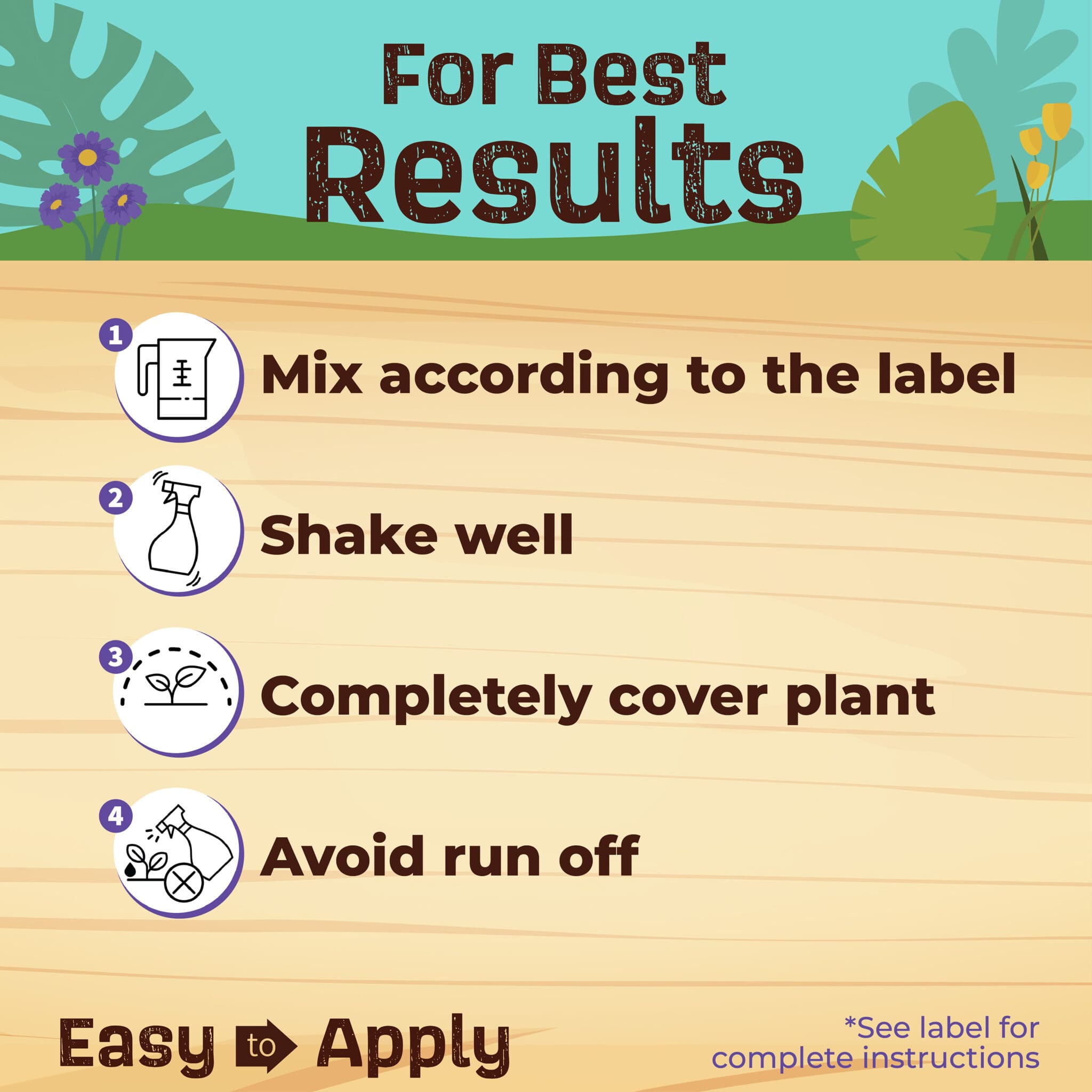 For Best Results

1 Mix according to the label

2 Shake well

3 Completely cover plant

4 Avoid run off

Easy to Apply

*See label for complete instructions